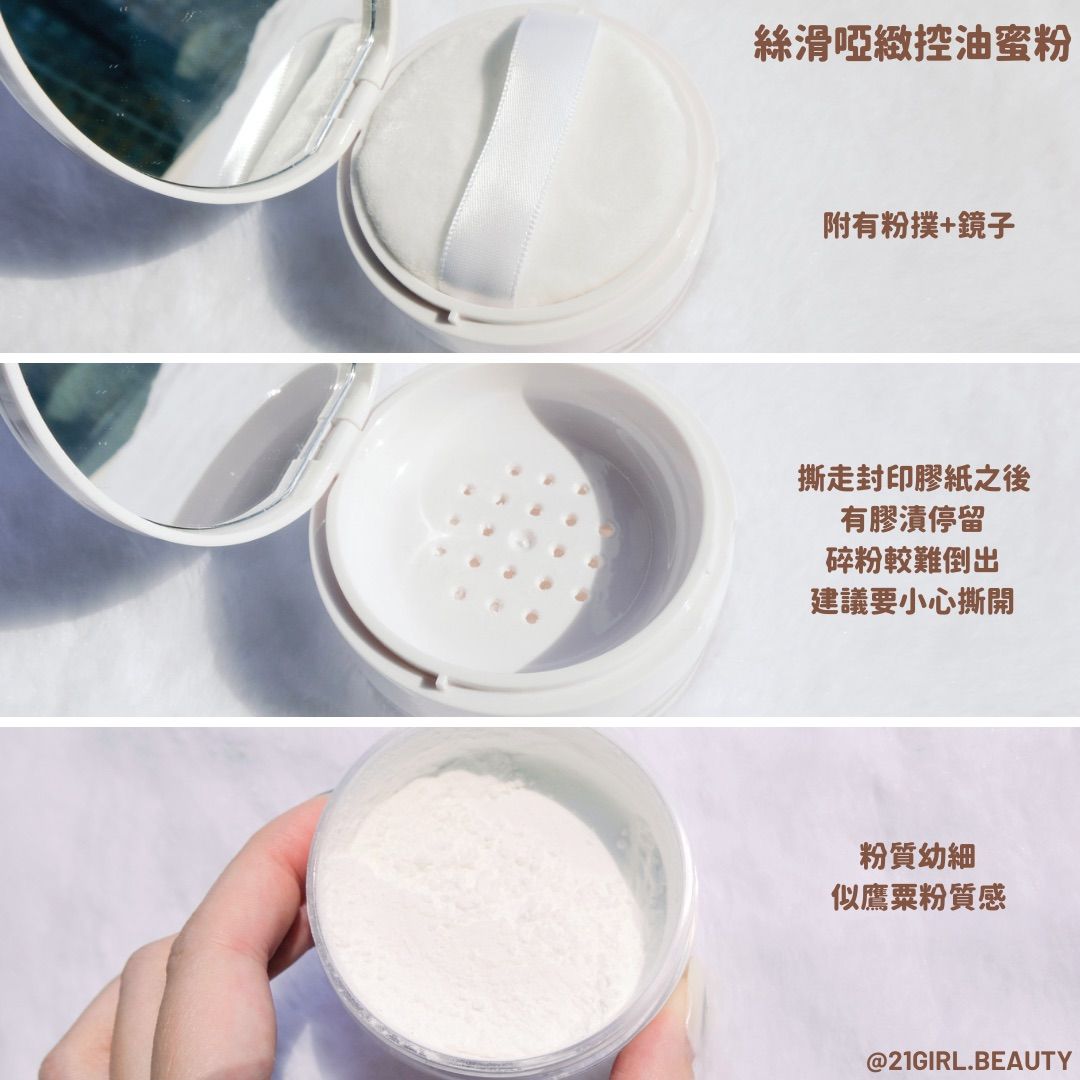 絲滑啞緻控油蜜粉

附有粉撲+鏡子

撕走封印膠紙之後
有膠漬停留
碎粉較難倒出
建議要小心撕開

粉質幼細
似鷹粟粉質感

@21GIRL.BEAUTY